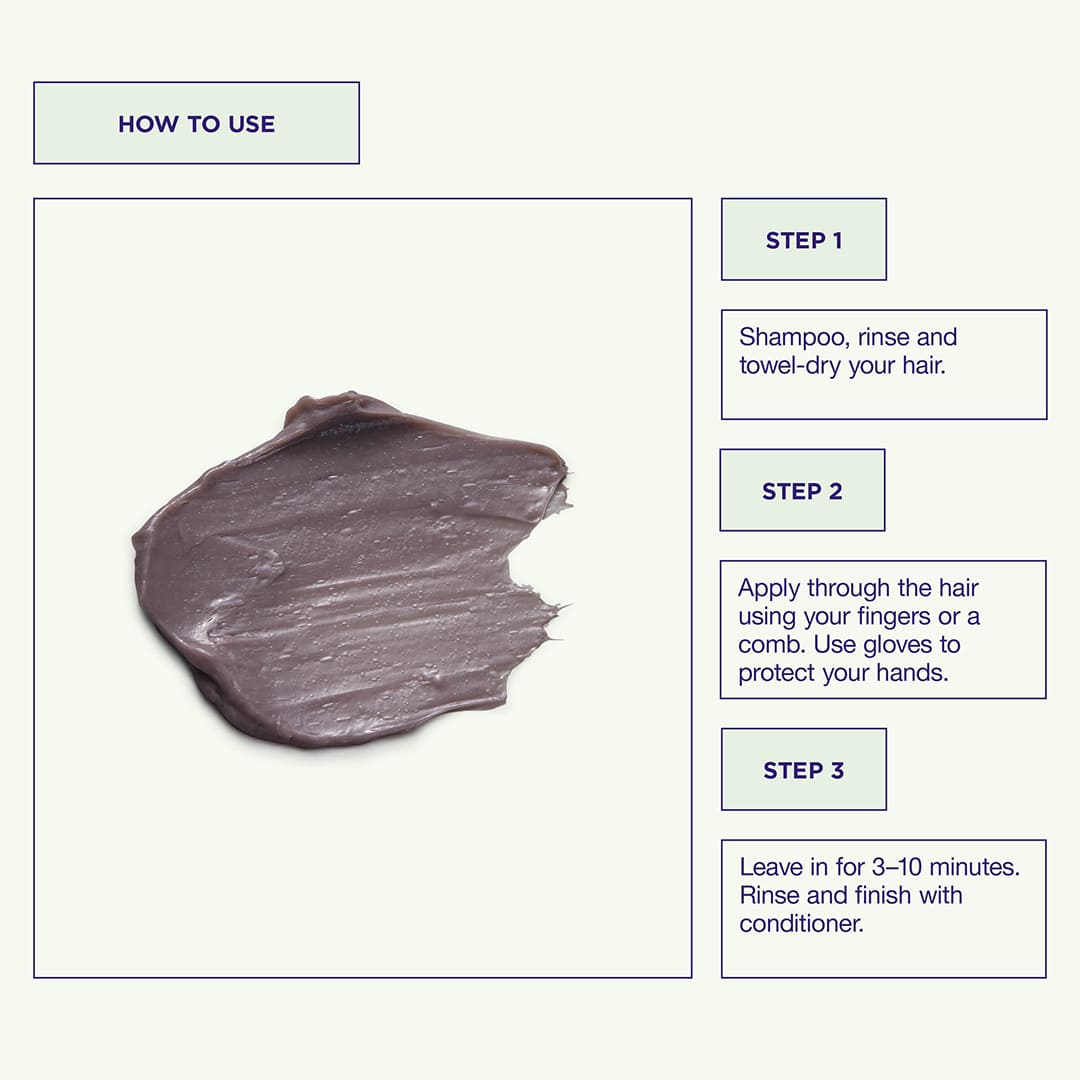 HOW TO USE

STEP 1

Shampoo, rinse and towel-dry your hair.

STEP 2

Apply through the hair using your fingers or a comb. Use gloves to protect your hands.

STEP 3

Leave in for 3–10 minutes. Rinse and finish with conditioner.