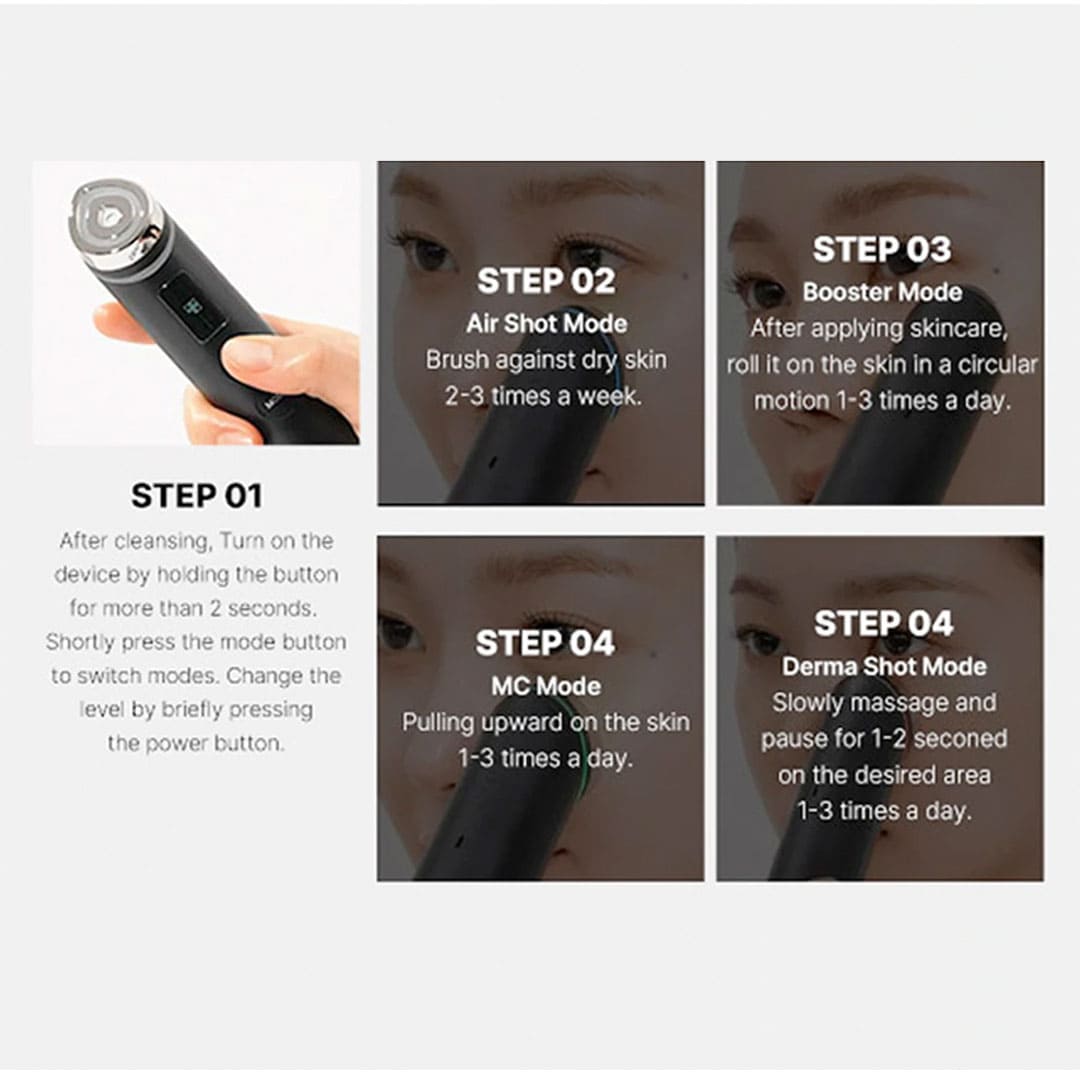 STEP 01
After cleansing, Turn on the device by holding the button for more than 2 seconds. Shortly press the mode button to switch modes. Change the level by briefly pressing the power button.

STEP 02
Air Shot Mode
Brush against dry skin 2-3 times a week.

STEP 03
Booster Mode
After applying skincare, roll it on the skin in a circular motion 1-3 times a day.

STEP 04
MC Mode
Pulling upward on the skin 1-3 times a day.

STEP 04
Derma Shot Mode
Slowly massage and pause for 1-2 seconed on the desired area 1-3 times a day.