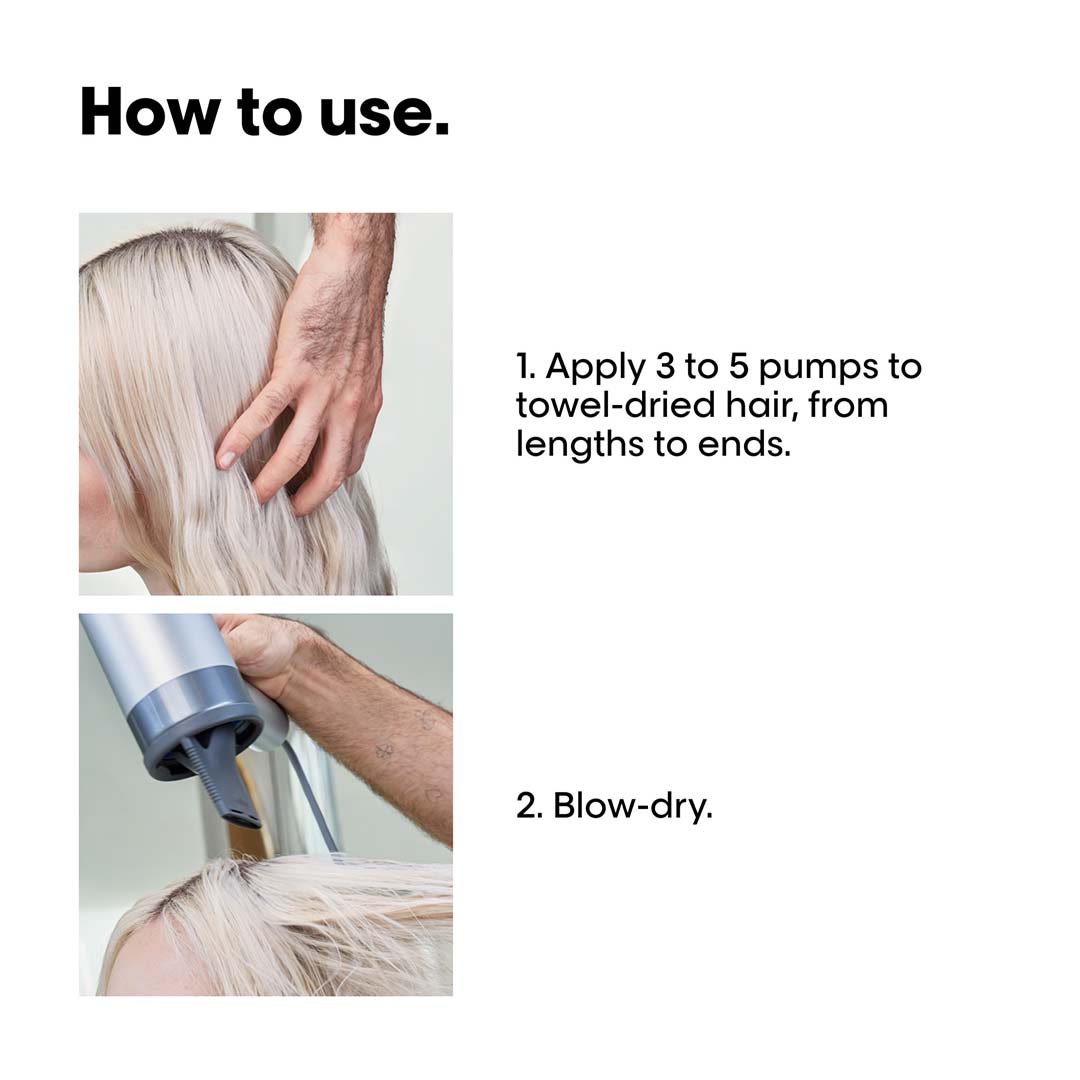 How to use.

1. Apply 3 to 5 pumps to towel-dried hair, from lengths to ends.

2. Blow-dry.