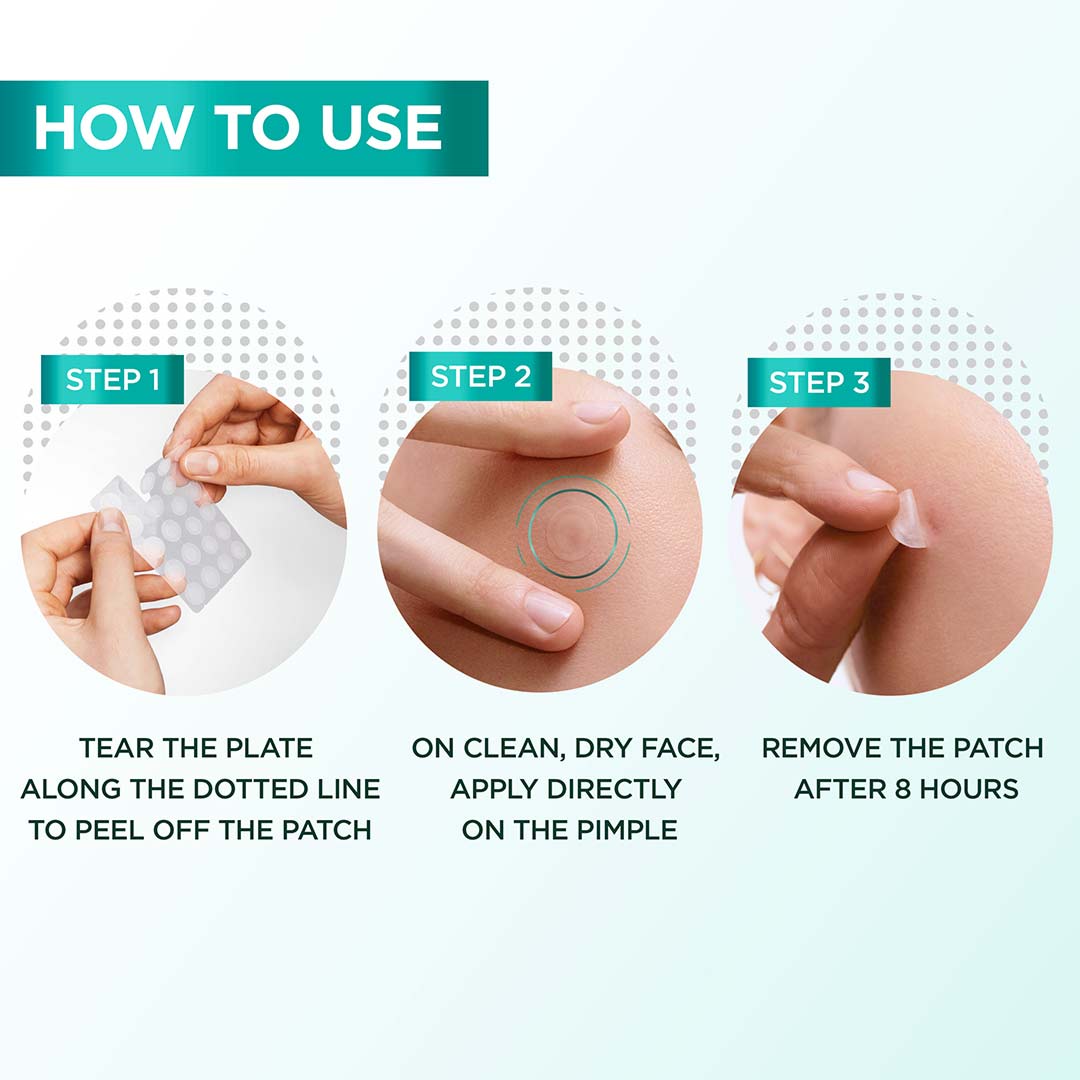 HOW TO USE

STEP 1

TEAR THE PLATE ALONG THE DOTTED LINE TO PEEL OFF THE PATCH

STEP 2

ON CLEAN, DRY FACE, APPLY DIRECTLY ON THE PIMPLE

STEP 3

REMOVE THE PATCH AFTER 8 HOURS